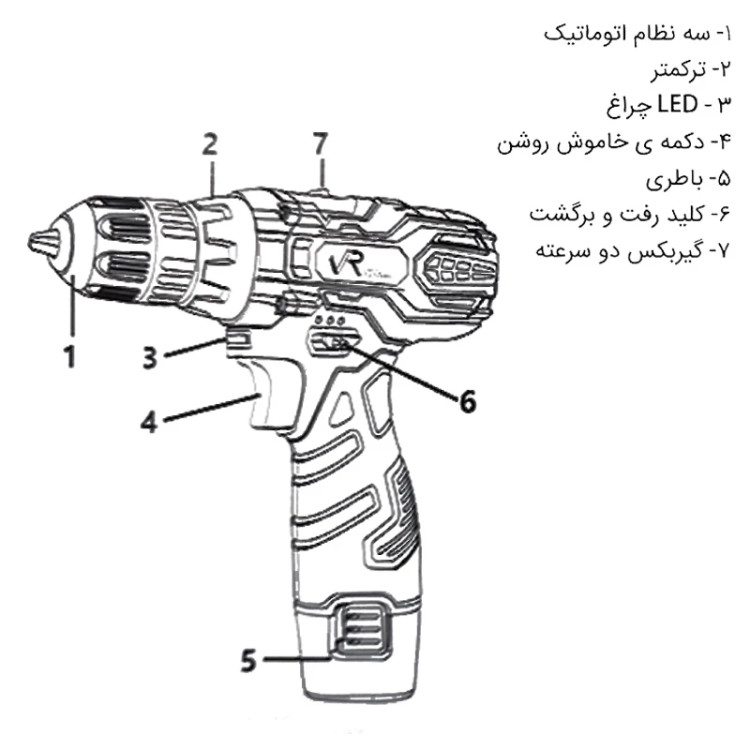 ۱- سه نظام اتوماتیک
۲- ترکمتر
۳ - LED چراغ
۴- دکمه ی خاموش روشن
۵- باطری
۶- کلید رفت و برگشت
۷- گیربکس دو سرعته

2
7
VR
1
3
6
4
5